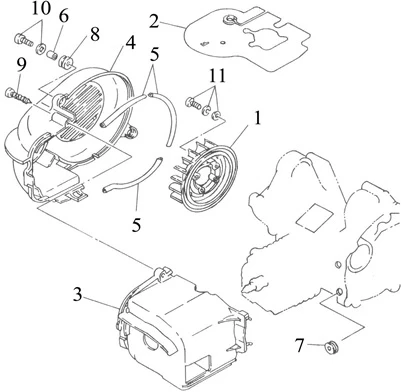 10
6
8
2
4
5
9
11
1
5
3
7