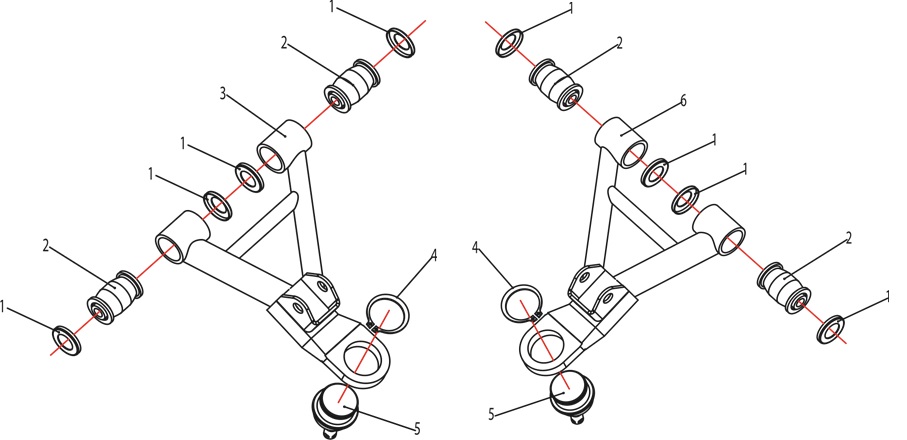 1
2
3
1
1
2
1
4
5
1
2
6
1
1
2
1
4
5